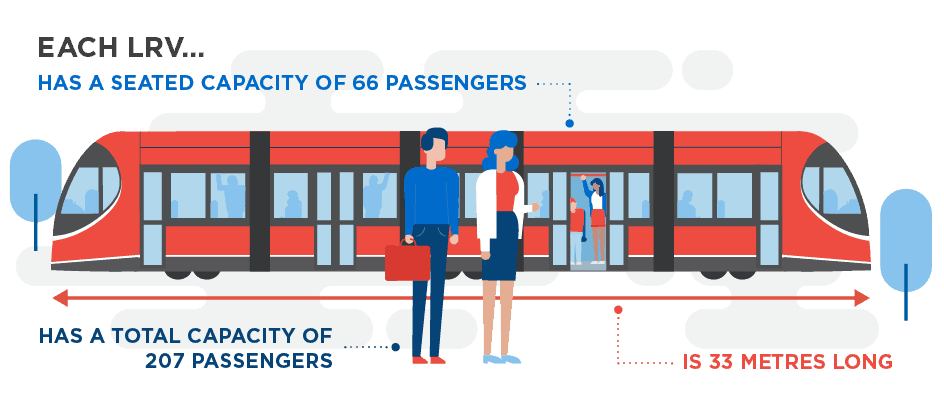 EACH LRV...

HAS A SEATED CAPACITY OF 66 PASSENGERS

HAS A TOTAL CAPACITY OF 207 PASSENGERS

IS 33 METRES LONG