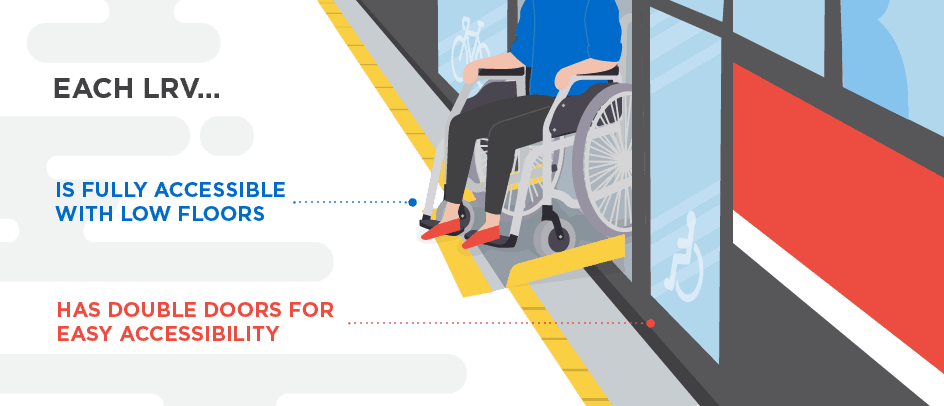 EACH LRV...

IS FULLY ACCESSIBLE WITH LOW FLOORS

HAS DOUBLE DOORS FOR EASY ACCESSIBILITY