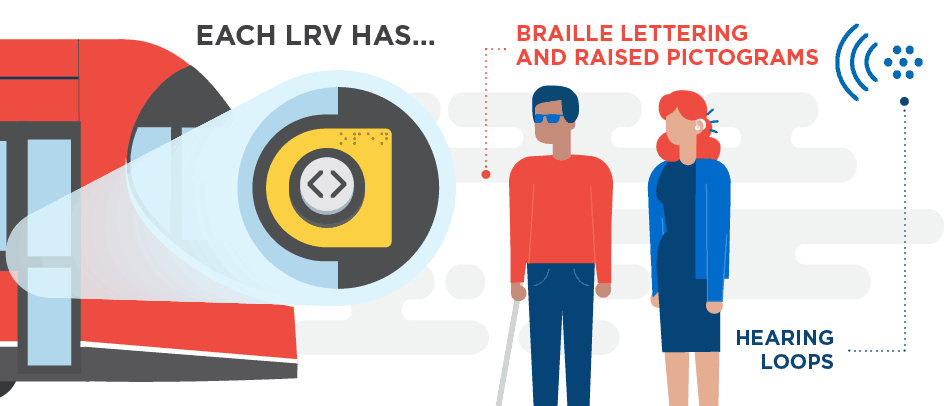 EACH LRV HAS...

BRAILLE LETTERING AND RAISED PICTOGRAMS

HEARING LOOPS